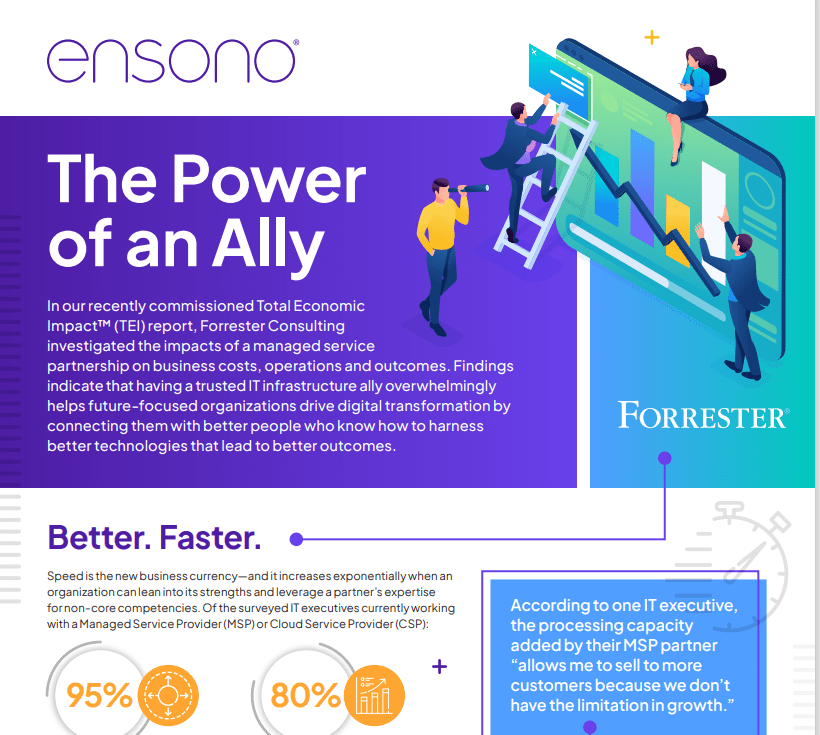 ensono®

The Power of an Ally

In our recently commissioned Total Economic Impact™ (TEI) report, Forrester Consulting investigated the impacts of a managed service partnership on business costs, operations and outcomes. Findings indicate that having a trusted IT infrastructure ally overwhelmingly helps future-focused organizations drive digital transformation by connecting them with better people who know how to harness better technologies that lead to better outcomes.

FORRESTER®

Better. Faster.

Speed is the new business currency—and it increases exponentially when an organization can lean into its strengths and leverage a partner's expertise for non-core competencies. Of the surveyed IT executives currently working with a Managed Service Provider (MSP) or Cloud Service Provider (CSP):

95%

80%

According to one IT executive, the processing capacity added by their MSP partner "allows me to sell to more customers because we don't have the limitation in growth."