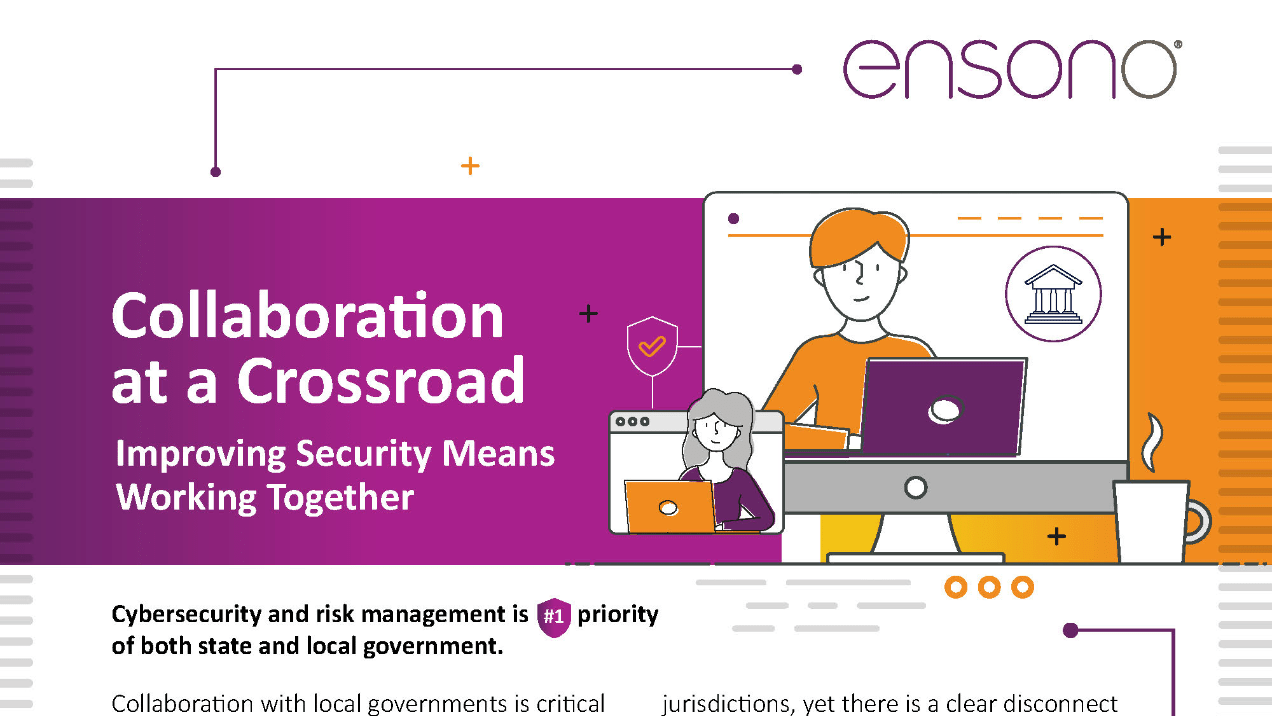 ensono®

Collaboration at a Crossroad

Improving Security Means Working Together

Cybersecurity and risk management is #1 priority of both state and local government.

Collaboration with local governments is critical

jurisdictions, yet there is a clear disconnect